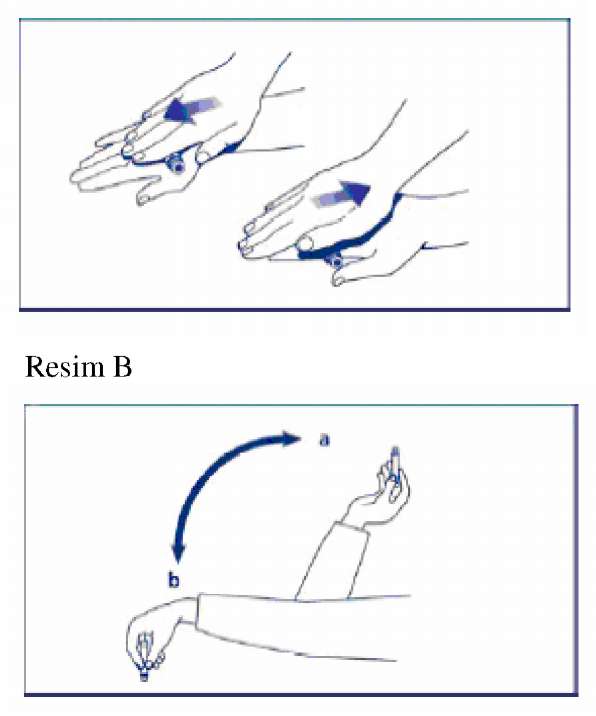 Resim B

a

b