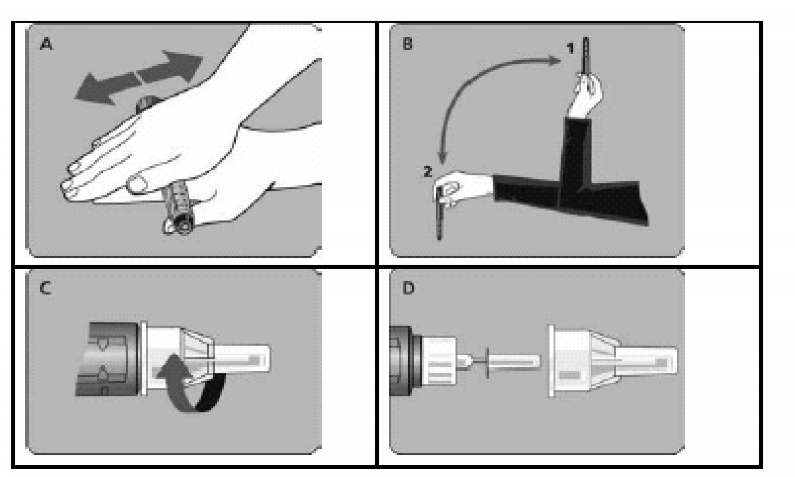 A

B
1
2

C

D