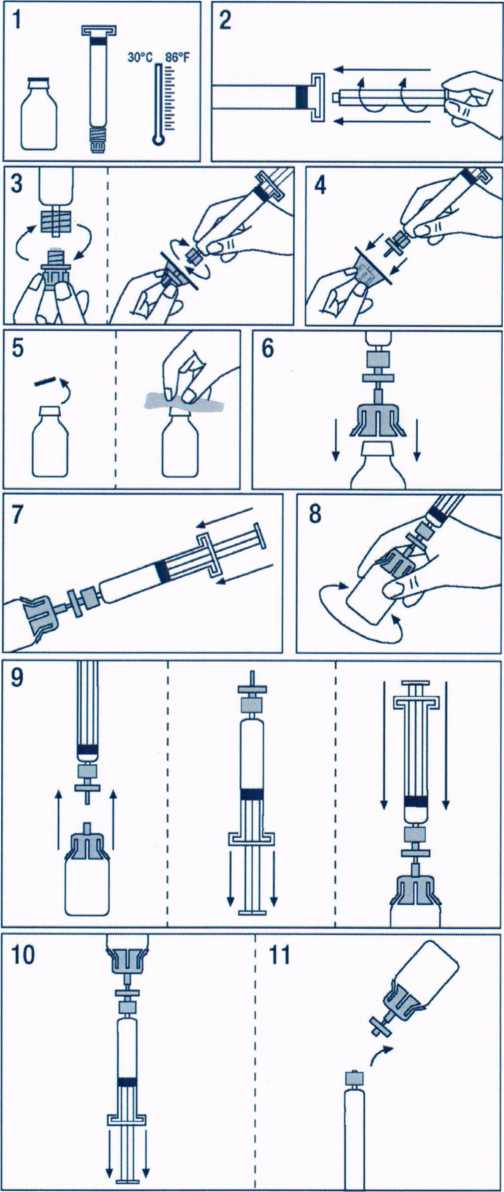 1
30°C 86°F
2
3
4
5
6
7
8
9
10
11