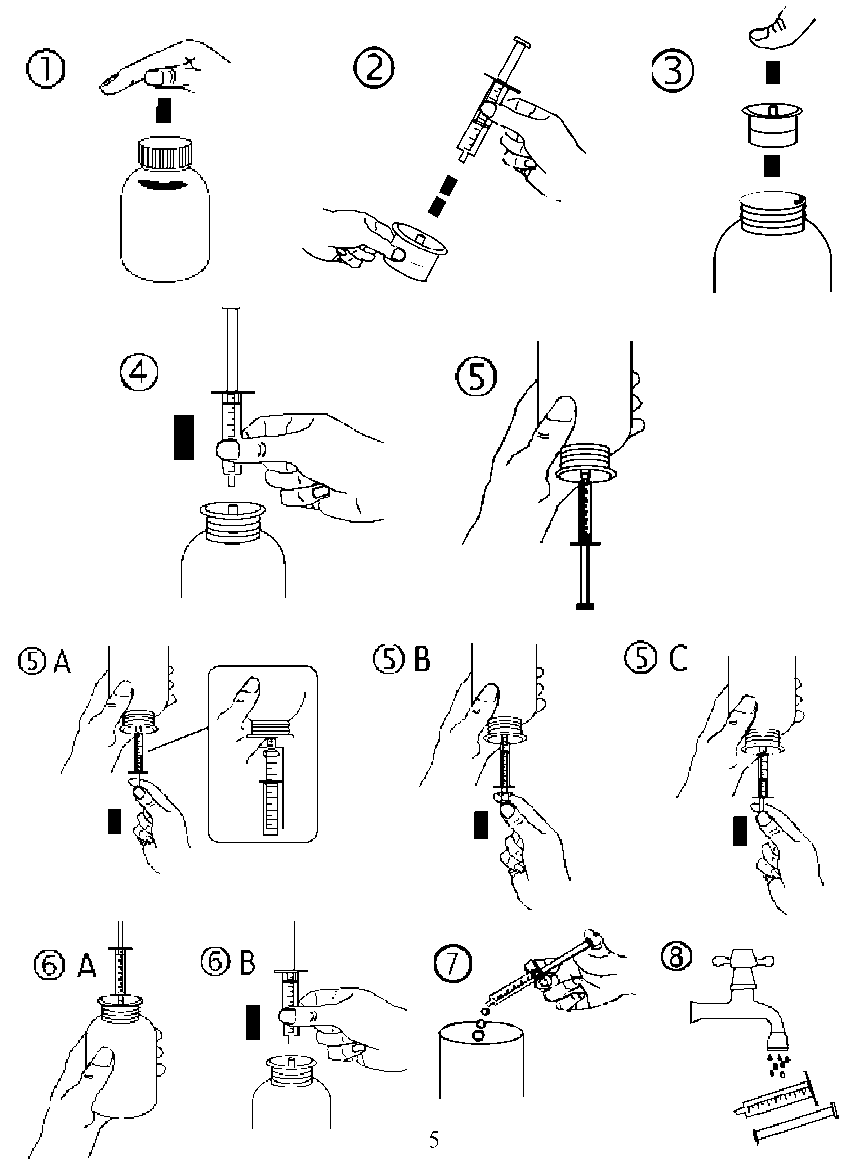 ①

②

③

④

⑤

⑤ A

⑤ B

⑤ C

⑥ A

⑥ B

⑦

⑧

5