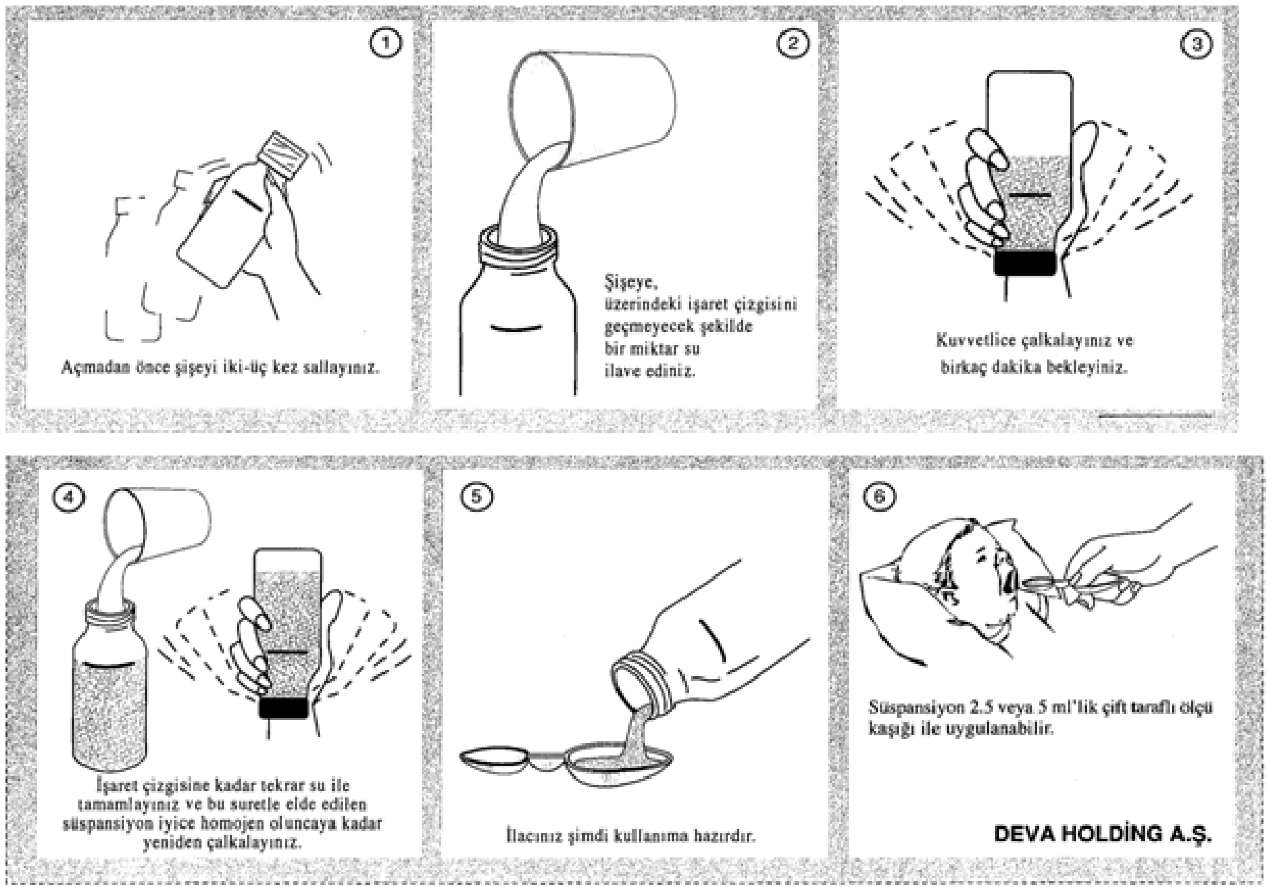 1

Açmadan önce şişeyi iki-üç kez sallayınız.

2

Şişeye, üzerindeki işaret çizgisini geçmeyecek şekilde bir miktar su ilave ediniz.

3

Kuvvetlice çalkalayınız ve birkaç dakika bekleyiniz.

4

İşaret çizgisine kadar tekrar su ile tamamlayınız ve bu suretle elde edilen süspansiyon iyice homojen oluncaya kadar yeniden çalkalayınız.

5

İlacınız şimdi kullanıma hazırdır.

6

Süspansiyon 2.5 veya 5 ml'lik çift taraflı ölçü kaşığı ile uygulanabilir.

DEVA HOLDİNG A.Ş.