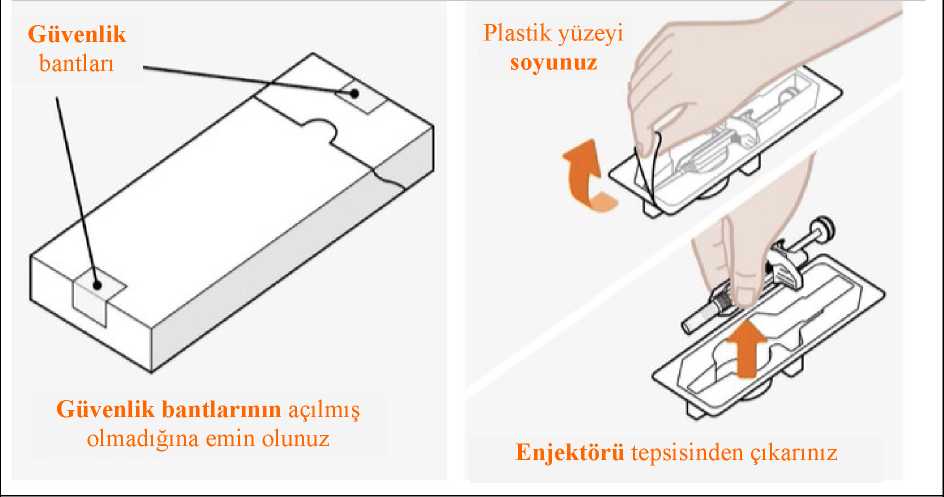 Güvenlik bantları

Güvenlik bantlarının açılmış olmadığına emin olunuz

Plastik yüzeyi soyunuz

Enjektörü tepsisinden çıkarınız