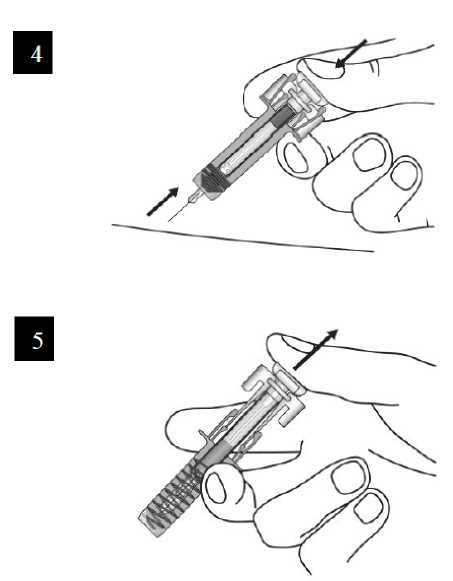 4

5