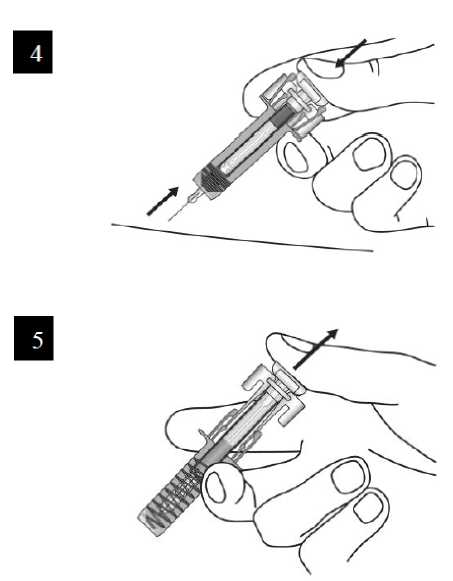 4

5