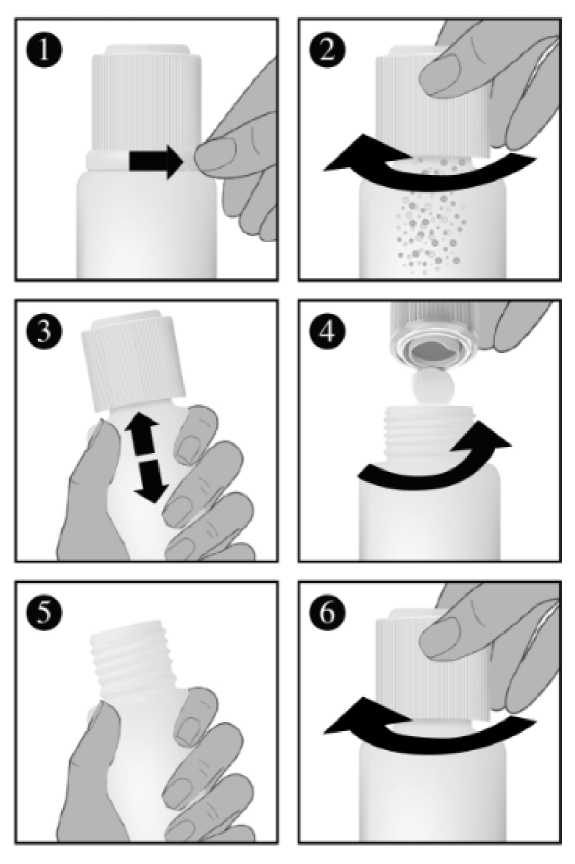 1
2
3
4
5
6