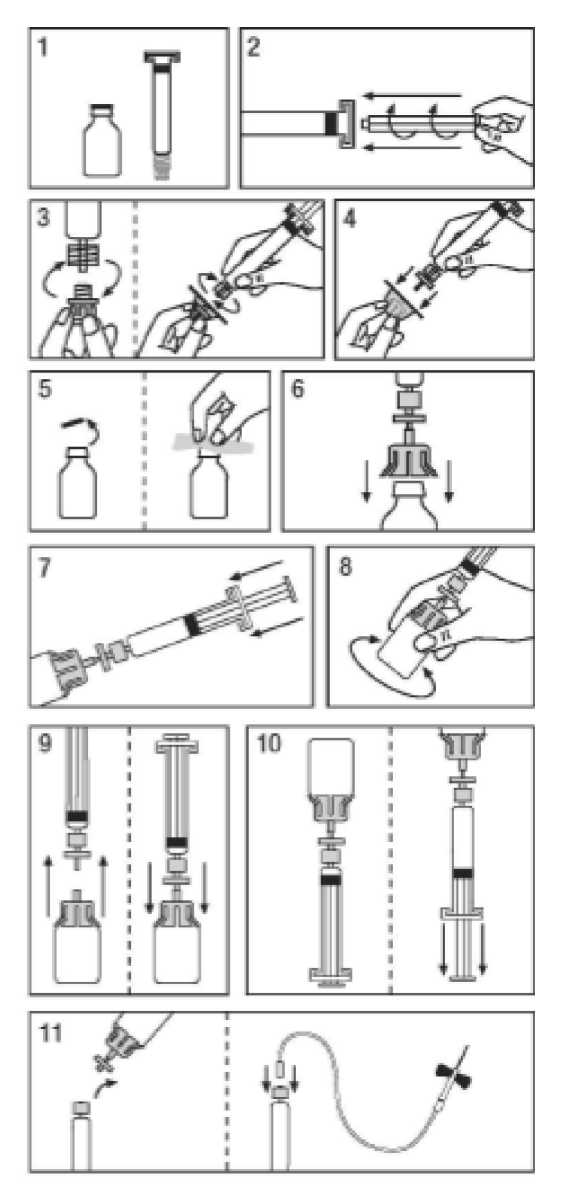 1

2

3

4

5

6

7

8

9

10

11