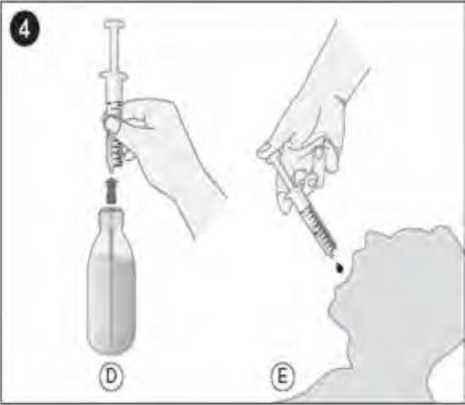 4

D

E