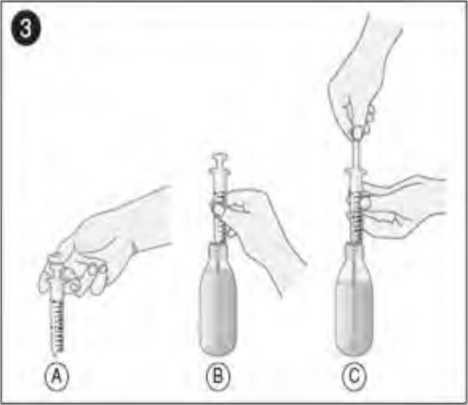 3

A

B

C