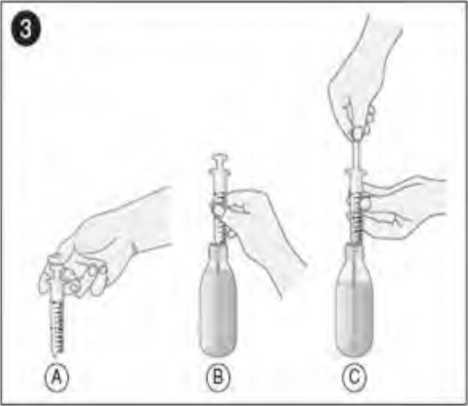 3

A

B

C