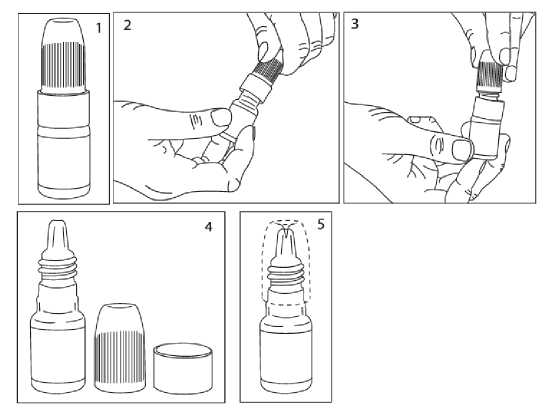 1

2

3

4

5