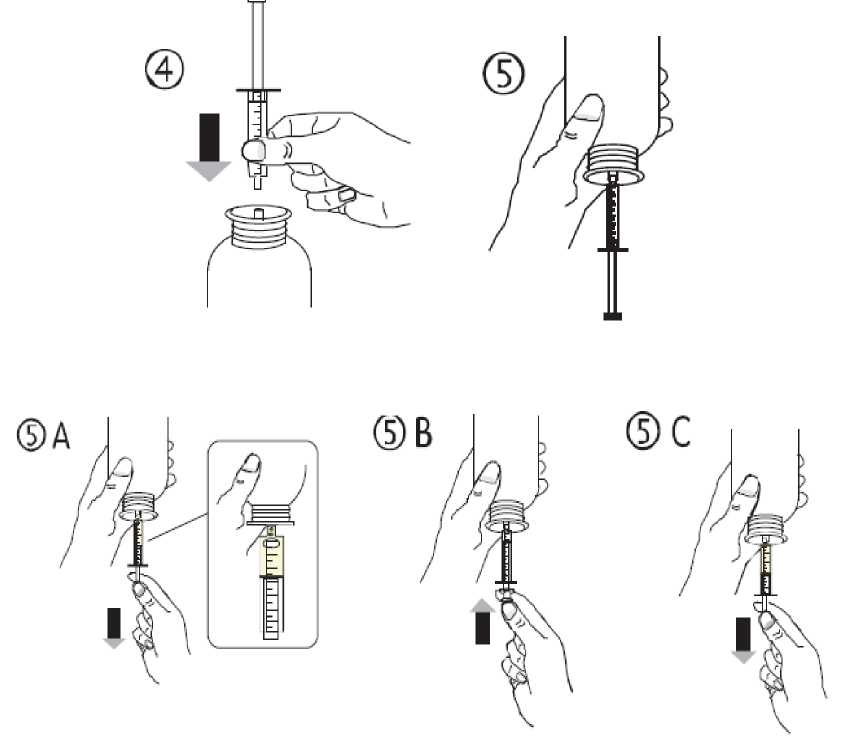 ④

⑤

⑤ A

⑤ B

⑤ C