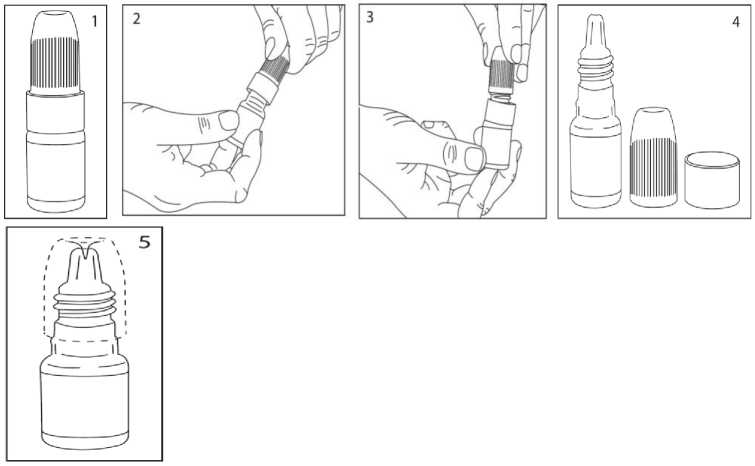 1
2
3
4
5