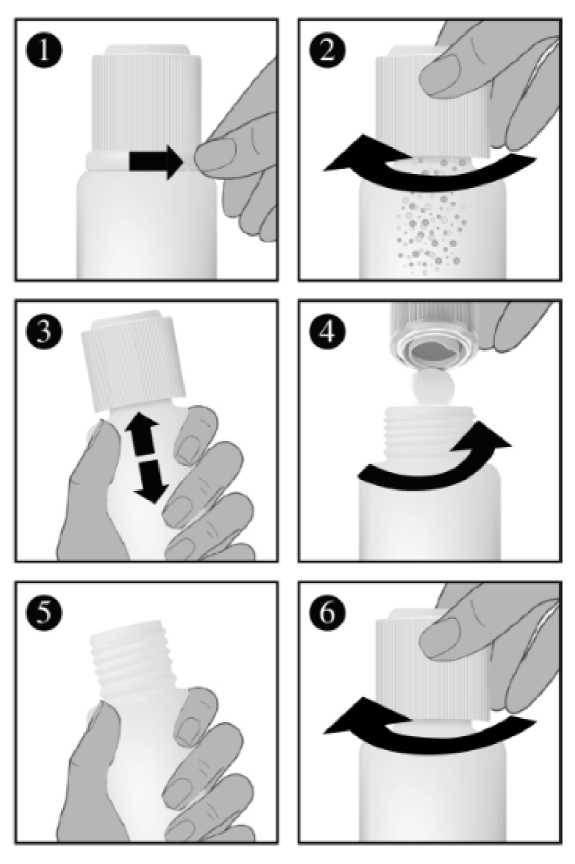 1

2

3

4

5

6