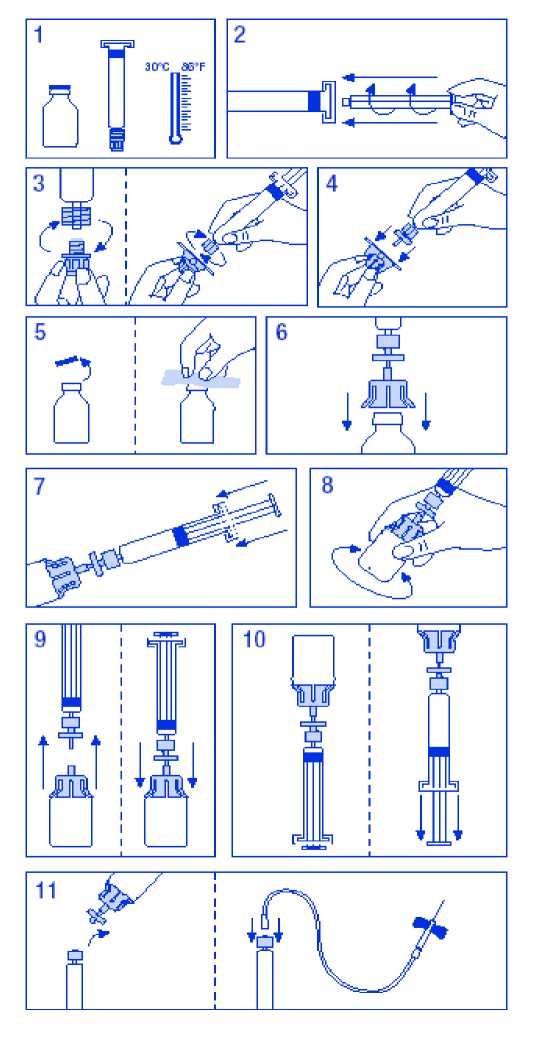 1

30°C 86°F

2

3

4

5

6

7

8

9

10

11