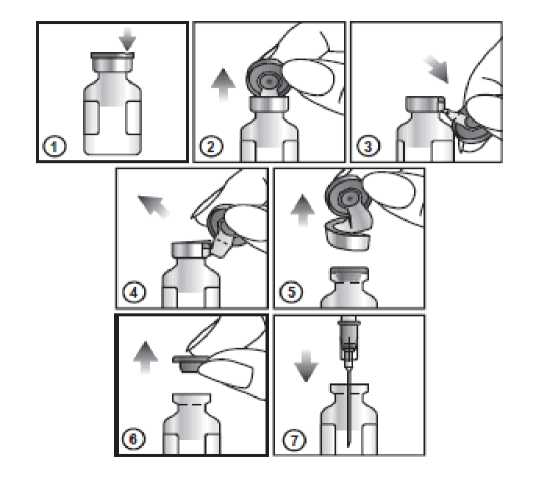 1
2
3
4
5
6
7