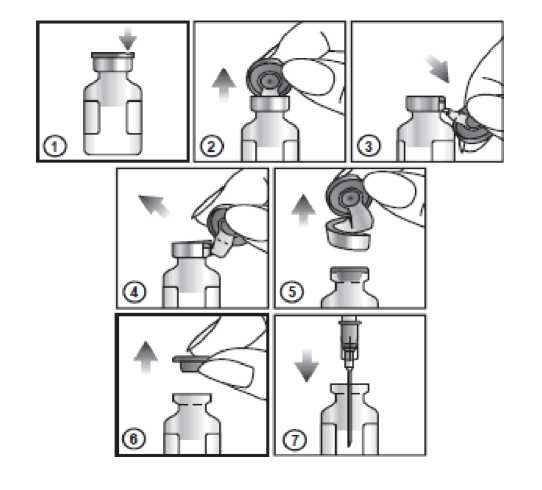 1

2

3

4

5

6

7